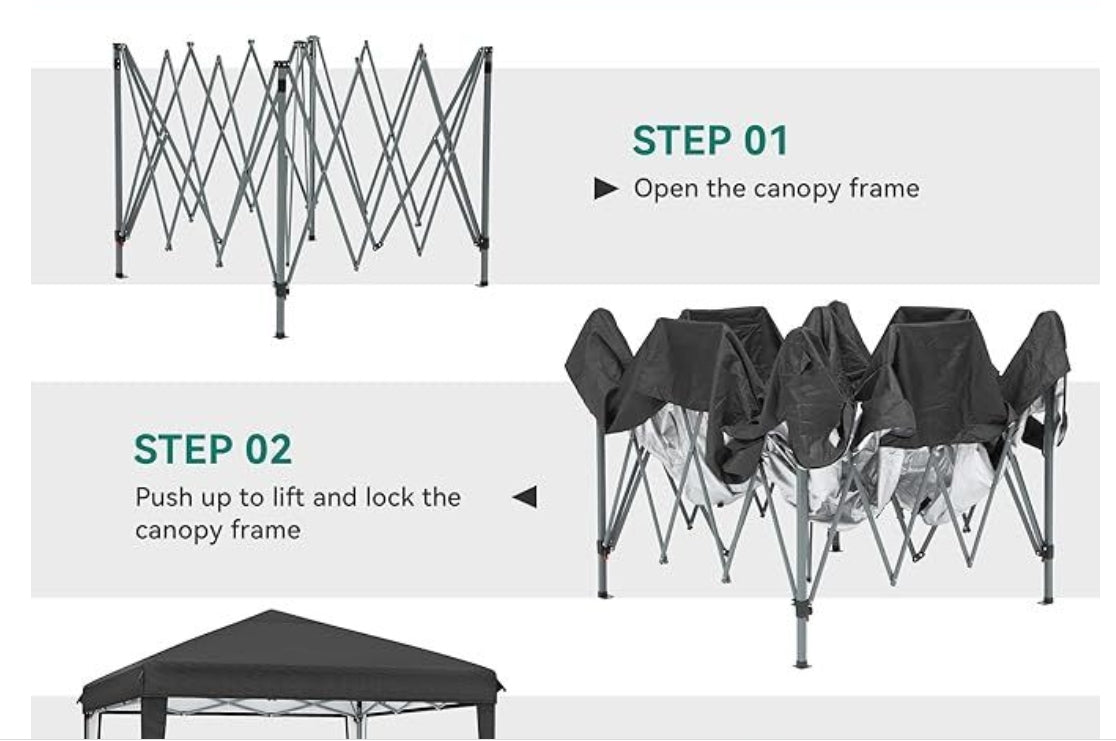 STEP 01

▶ Open the canopy frame

STEP 02

Push up to lift and lock the canopy frame ◀